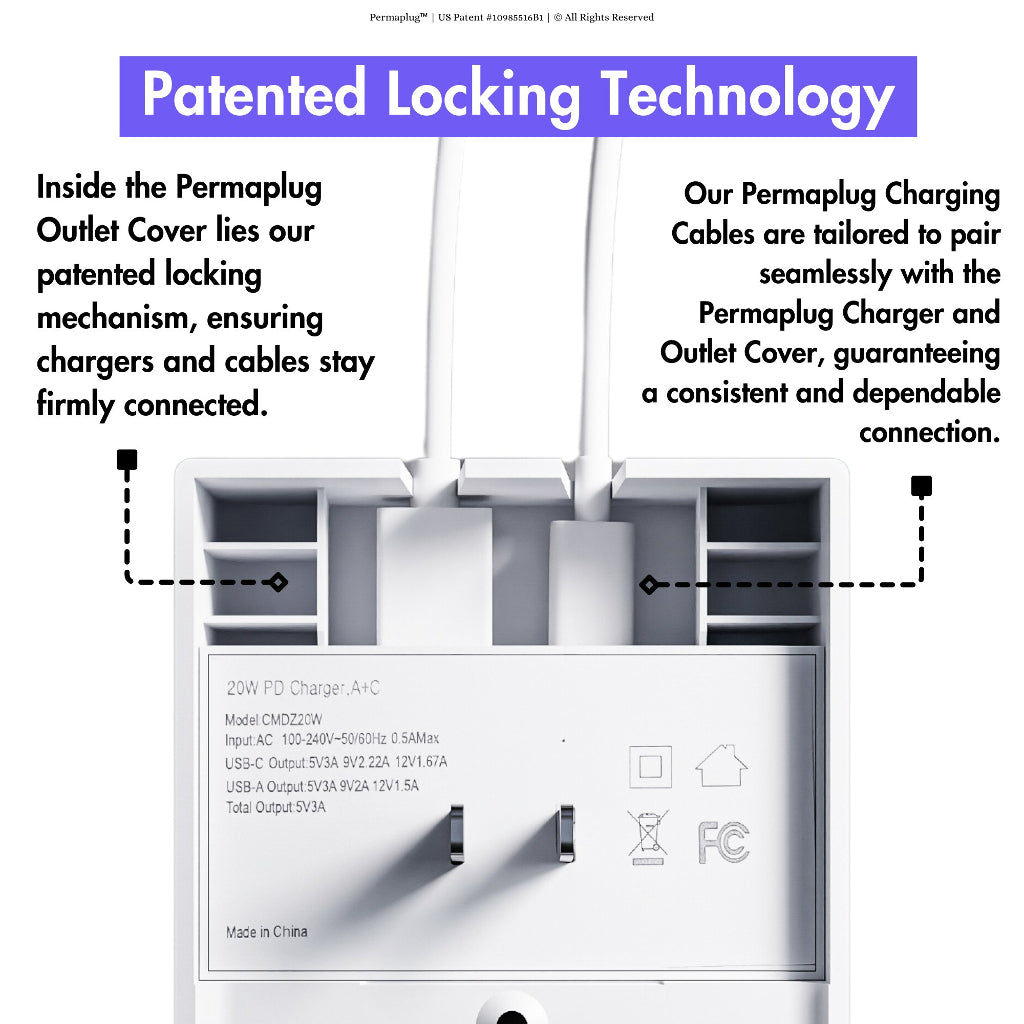 Permaplug™ | US Patent #10985516B1 | © All Rights Reserved

Patented Locking Technology

Inside the Permaplug Outlet Cover lies our patented locking mechanism, ensuring chargers and cables stay firmly connected.

Our Permaplug Charging Cables are tailored to pair seamlessly with the Permaplug Charger and Outlet Cover, guaranteeing a consistent and dependable connection.

20W PD Charger,A+C

Model CMDZ20W
Input:AC 100-240V~50/60Hz 0.5AMax
USB-C Output:5V3A 9V2.22A 12V1.67A
USB-A Output:5V3A 9V2A 12V1.5A
Total Output:5V3A

FC

Made in China