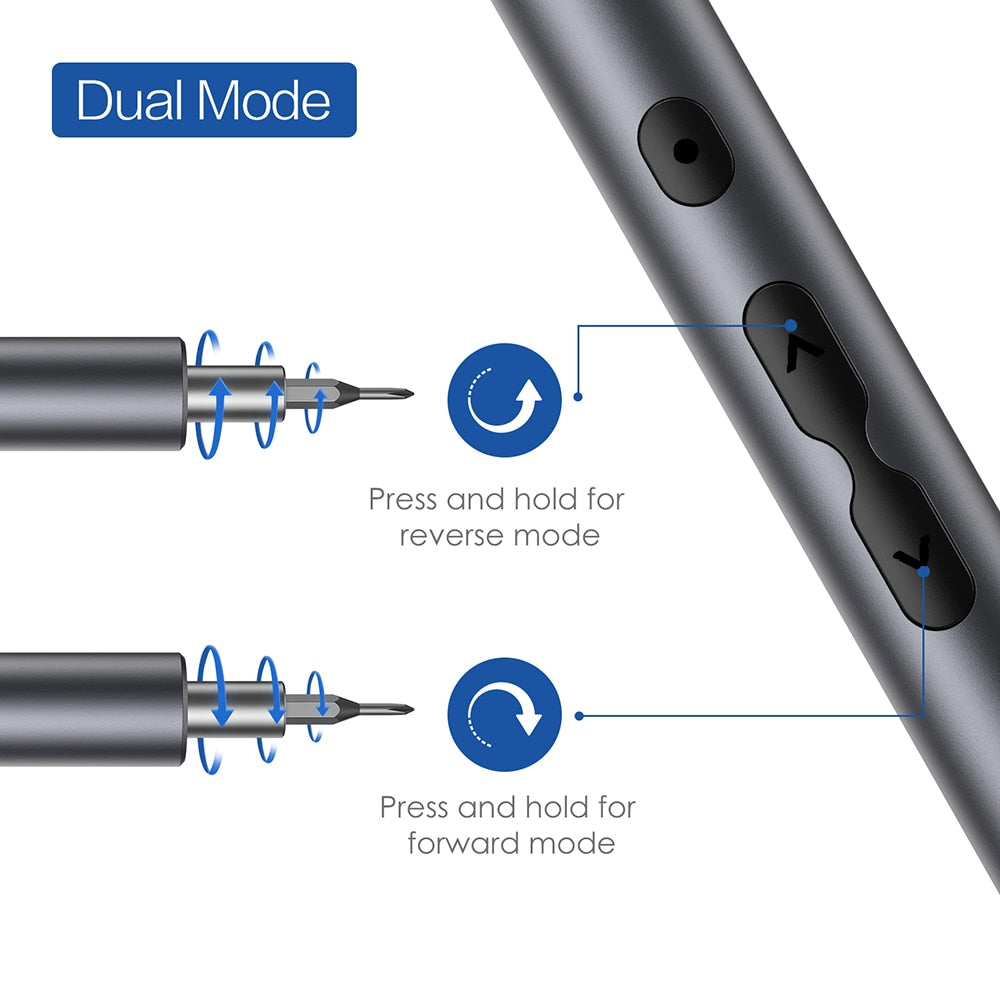 Dual Mode

Press and hold for reverse mode

Press and hold for forward mode